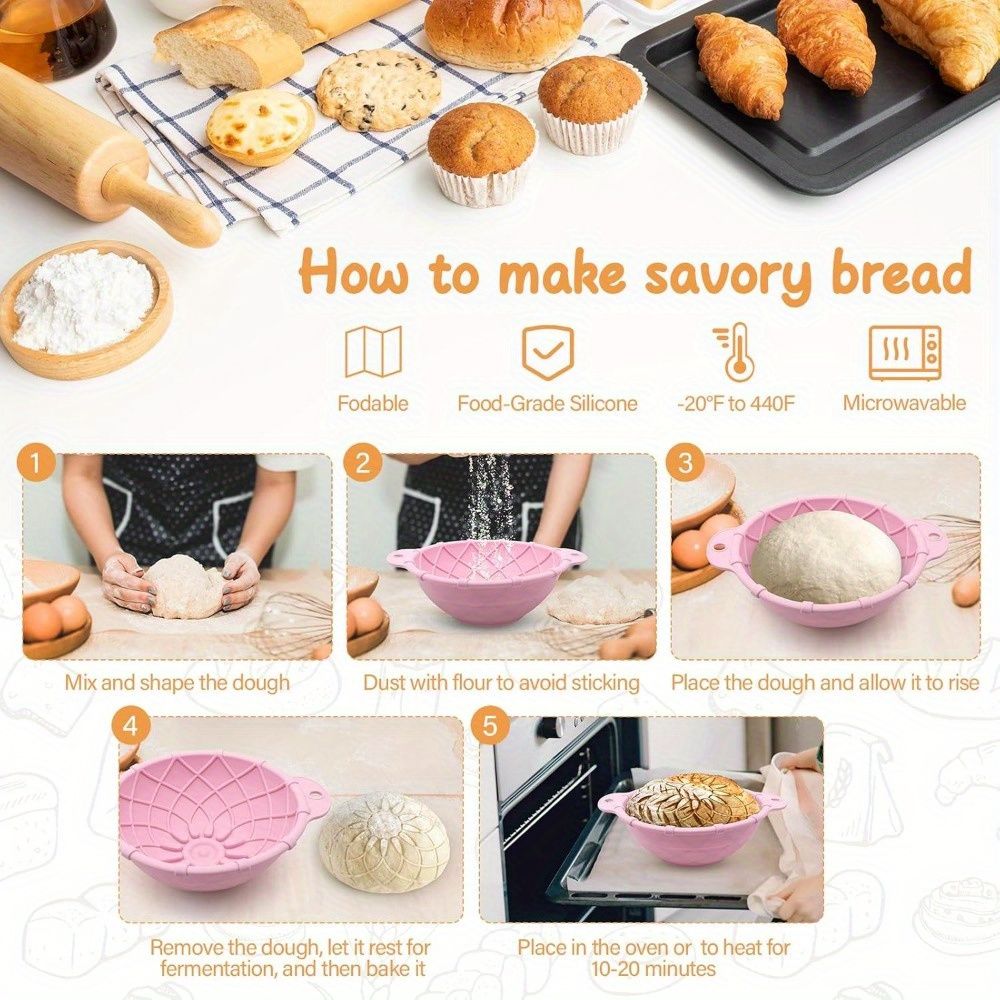 How to make savory bread

Fodable

Food-Grade Silicone

-20°F to 440F

Microwavable

1

Mix and shape the dough

2

Dust with flour to avoid sticking

3

Place the dough and allow it to rise

4

Remove the dough, let it rest for fermentation, and then bake it

5

Place in the oven or to heat for 10-20 minutes